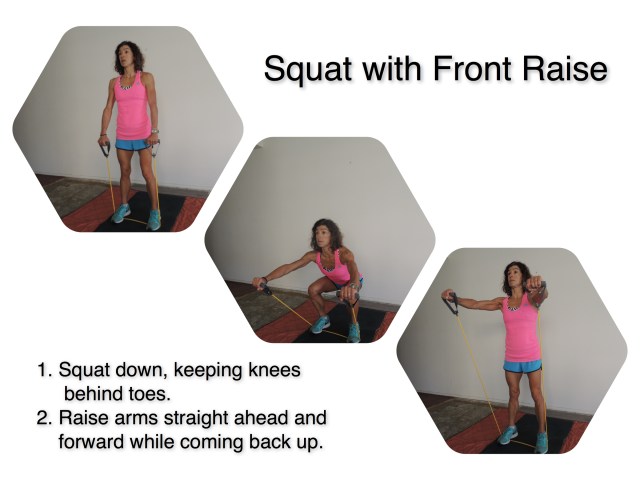 Squat with Front Raise

1. Squat down, keeping knees behind toes.
2. Raise arms straight ahead and forward while coming back up.